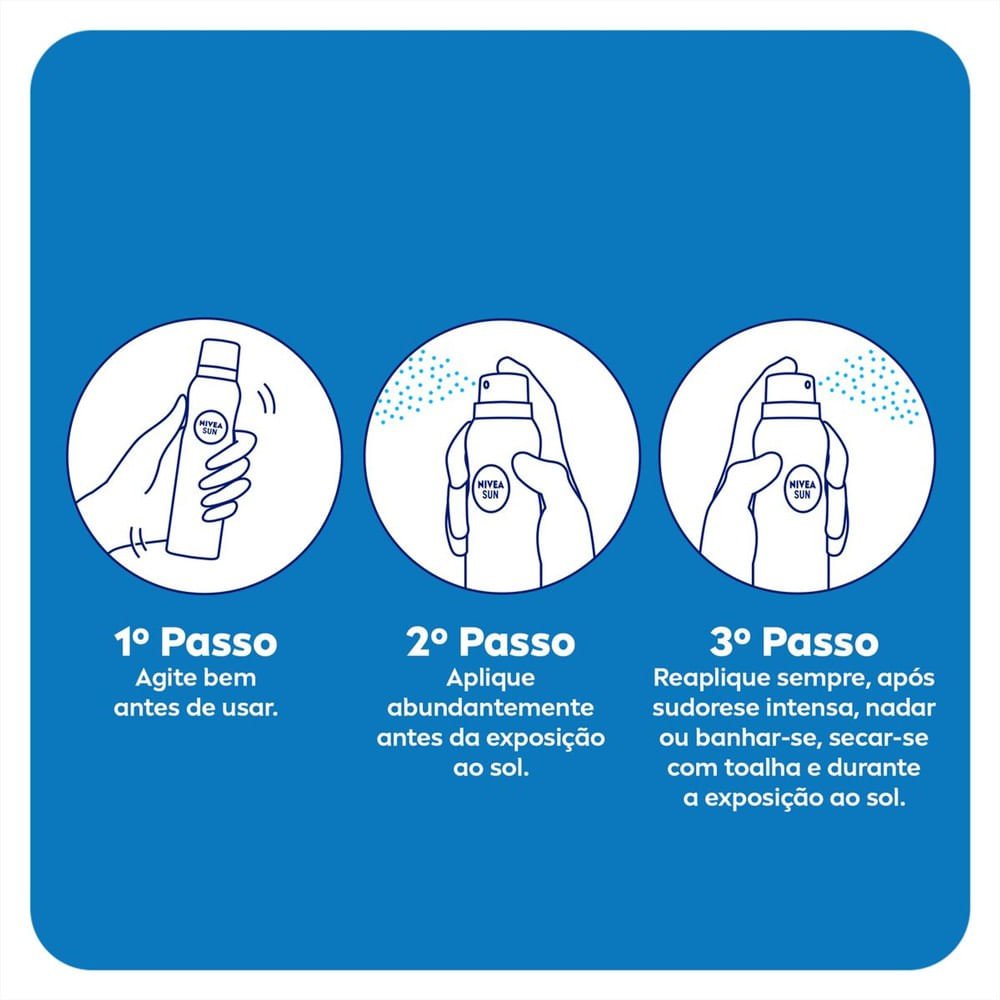 NIVEA SUN

NIVEA SUN

NIVEA SUN

1º Passo
Agite bem antes de usar.

2º Passo
Aplique abundantemente antes da exposição ao sol.

3º Passo
Reaplique sempre, após sudorese intensa, nadar ou banhar-se, secar-se com toalha e durante a exposição ao sol.