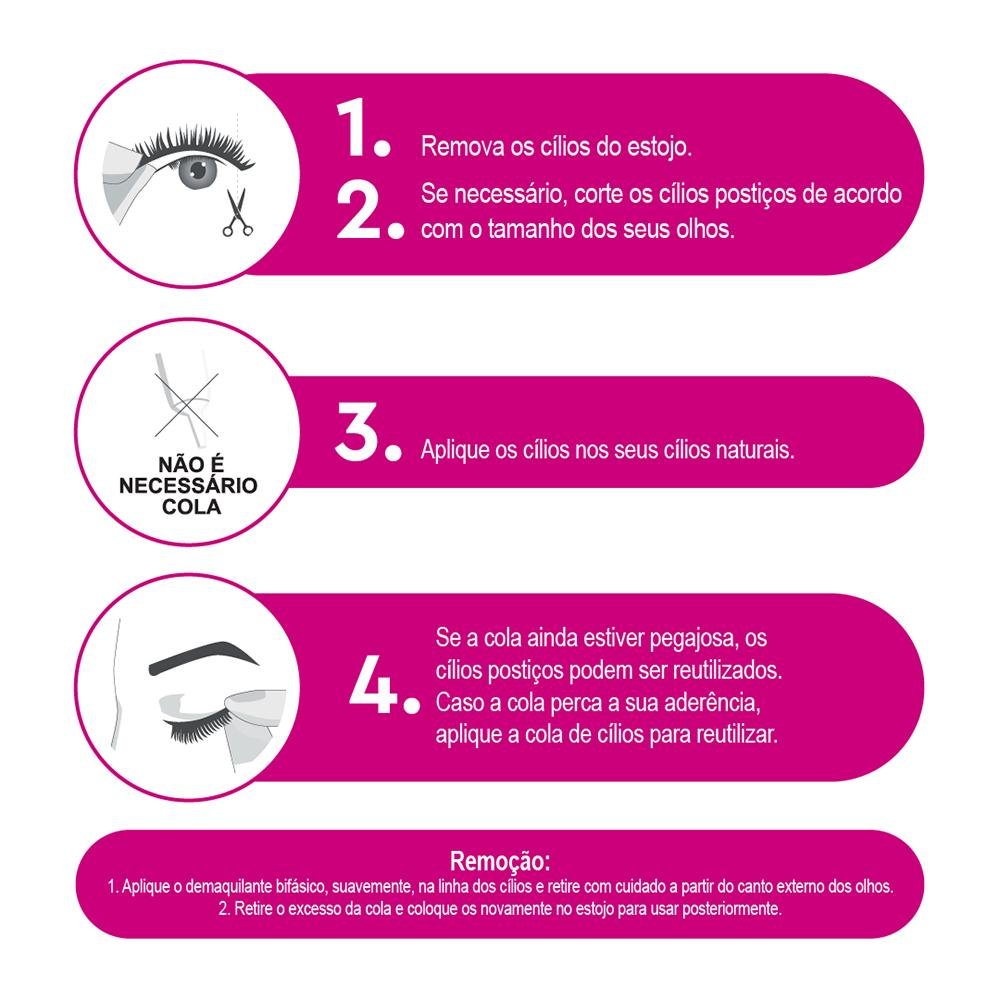 1. Remova os cílios do estojo.

2. Se necessário, corte os cílios postiços de acordo com o tamanho dos seus olhos.

NÃO É NECESSÁRIO COLA

3. Aplique os cílios nos seus cílios naturais.

4. Se a cola ainda estiver pegajosa, os cílios postiços podem ser reutilizados. Caso a cola perca a sua aderência, aplique a cola de cílios para reutilizar.

Remoção:
1. Aplique o demaquilante bifásico, suavemente, na linha dos cílios e retire com cuidado a partir do canto externo dos olhos.
2. Retire o excesso da cola e coloque os novamente no estojo para usar posteriormente.