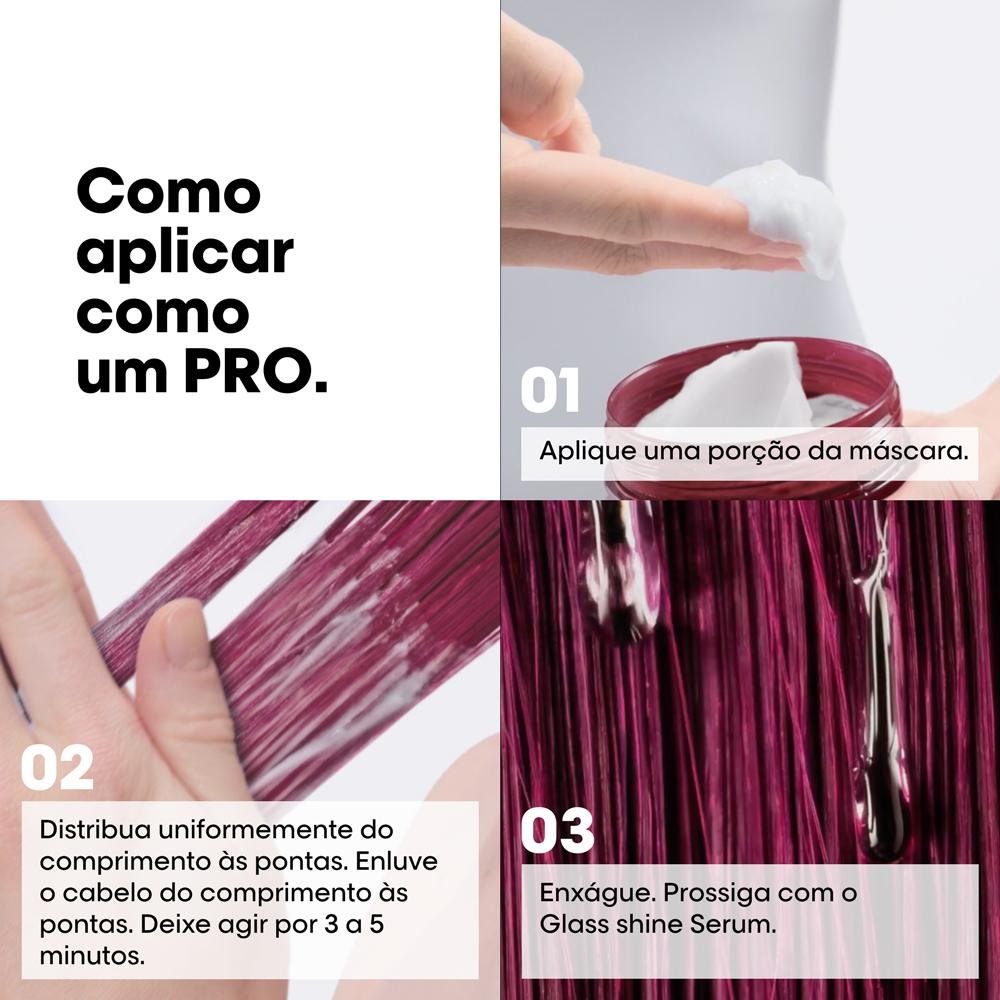 Como aplicar como um PRO.

01

Aplique uma porção da máscara.

02

Distribua uniformemente do comprimento às pontas. Enluve o cabelo do comprimento às pontas. Deixe agir por 3 a 5 minutos.

03

Enxágue. Prossiga com o Glass shine Serum.