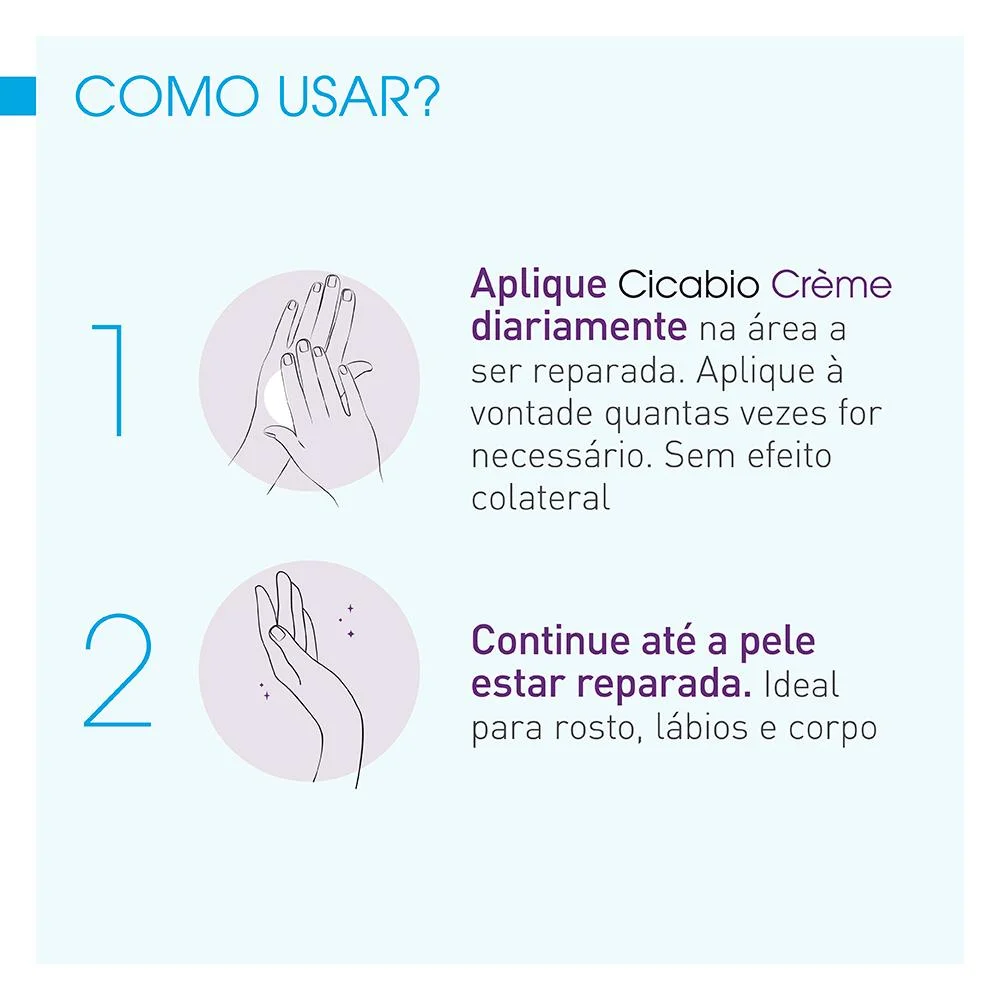 COMO USAR?

1

Aplique Cicabio Crème diariamente na área a ser reparada. Aplique à vontade quantas vezes for necessário. Sem efeito colateral

2

Continue até a pele estar reparada. Ideal para rosto, lábios e corpo