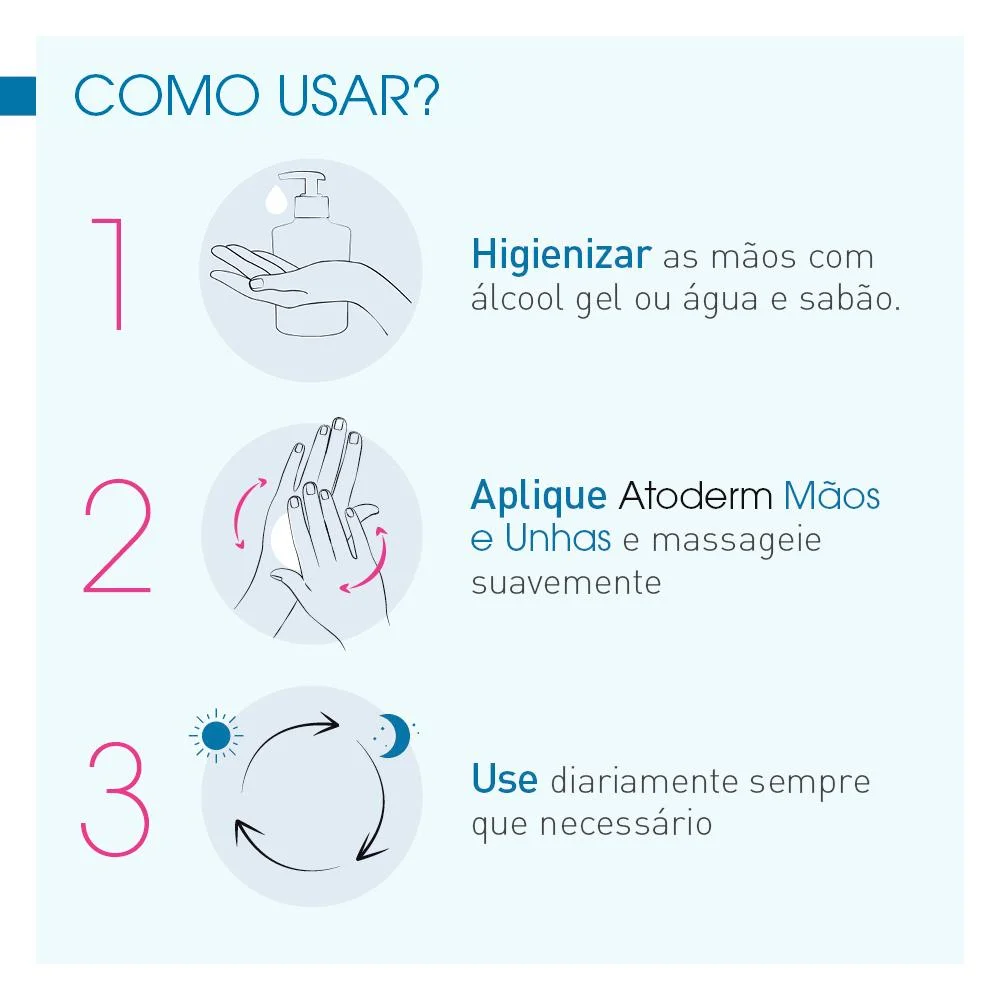 COMO USAR?

1

Higienizar as mãos com álcool gel ou água e sabão.

2

Aplique Atoderm Mãos e Unhas e massageie suavemente

3

Use diariamente sempre que necessário