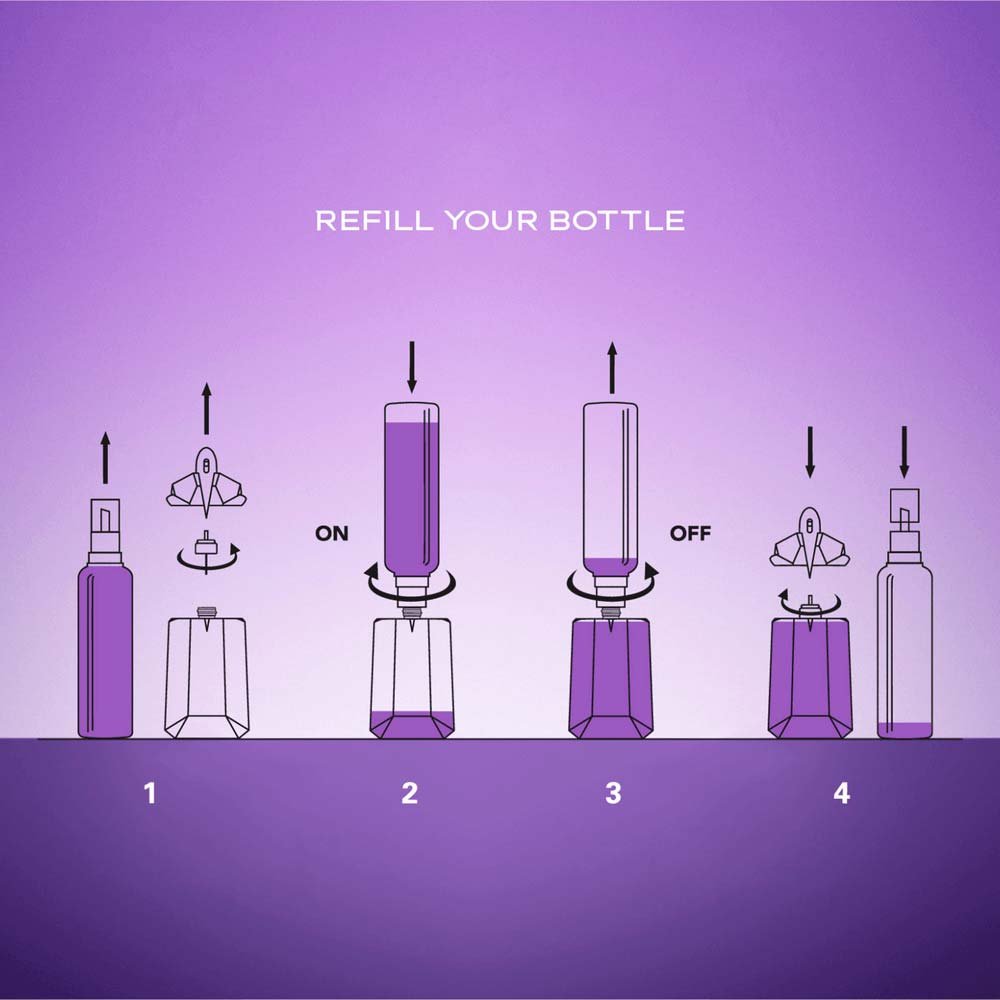 REFILL YOUR BOTTLE

ON

OFF

1

2

3

4