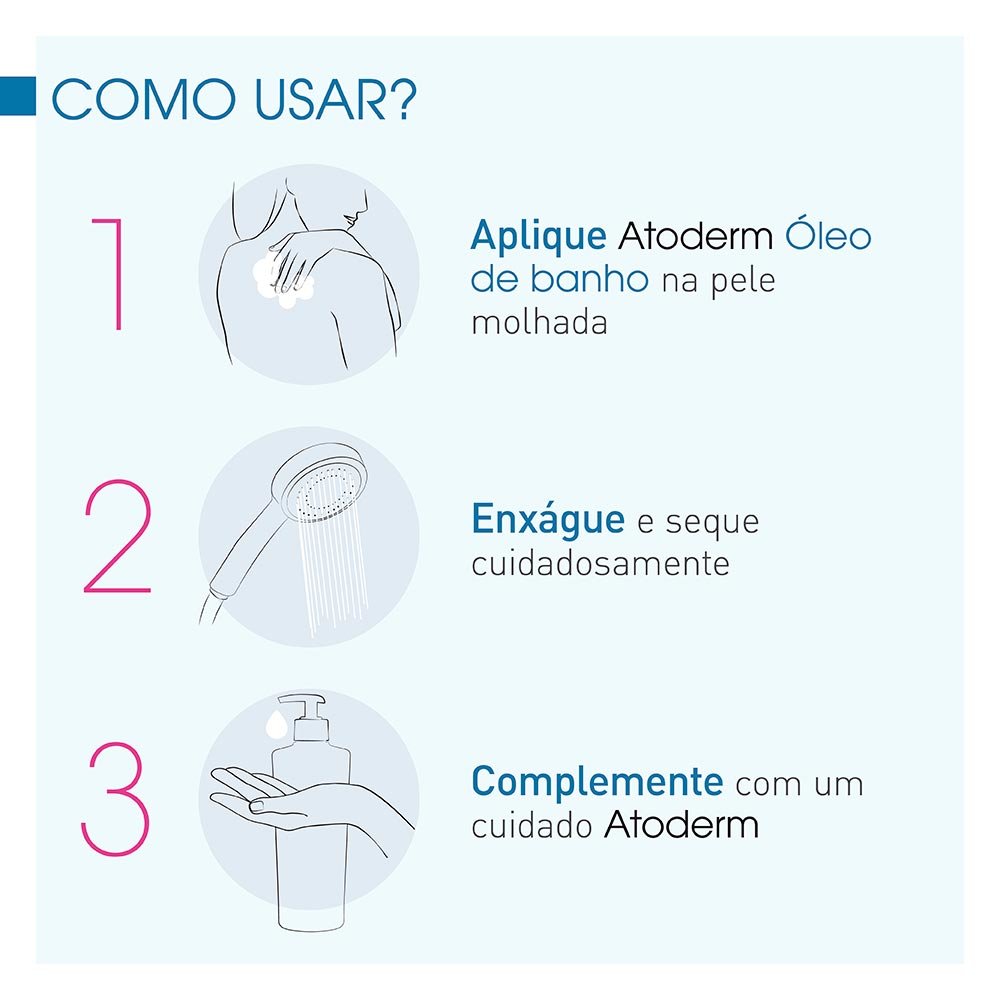 COMO USAR?

1

Aplique Atoderm Óleo de banho na pele molhada

2

Enxágue e seque cuidadosamente

3

Complemente com um cuidado Atoderm