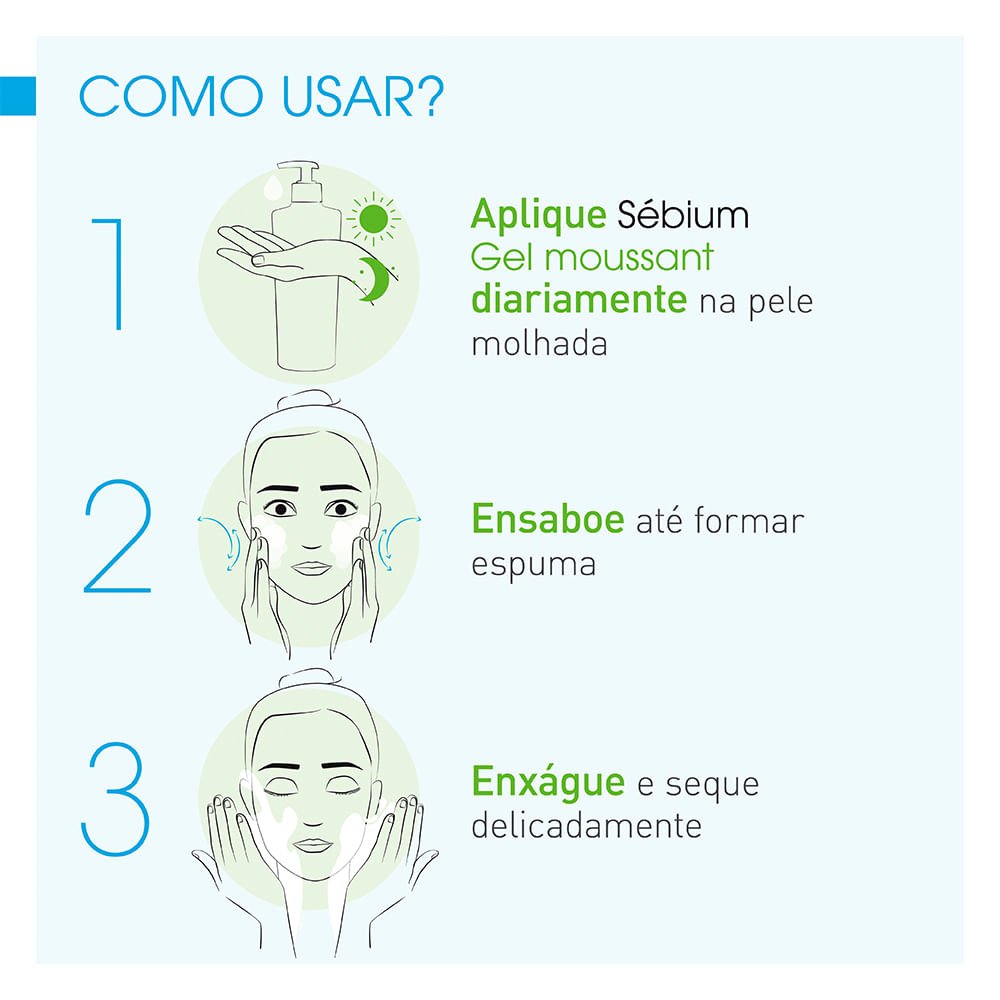 COMO USAR?

1

Aplique Sébium Gel moussant diariamente na pele molhada

2

Ensaboe até formar espuma

3

Enxágue e seque delicadamente