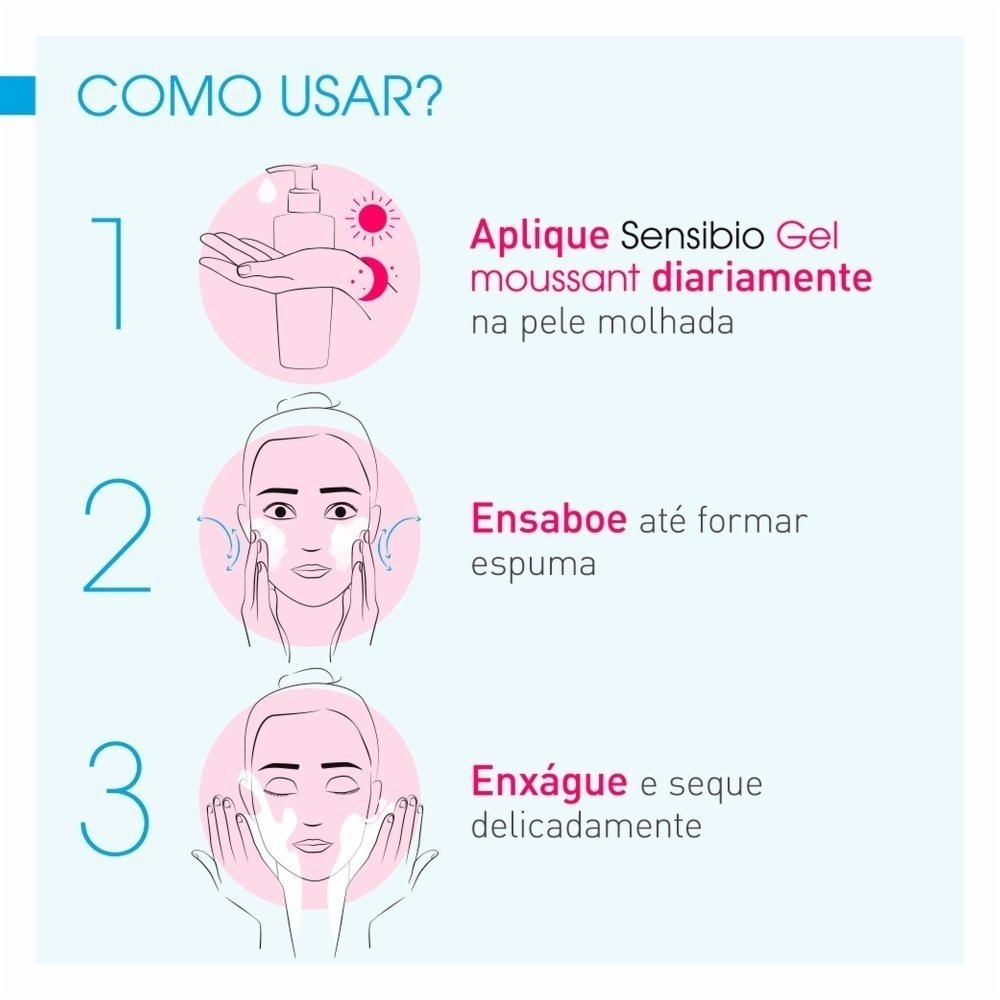 COMO USAR?

1

Aplique Sensibio Gel moussant diariamente na pele molhada

2

Ensaboe até formar espuma

3

Enxágue e seque delicadamente