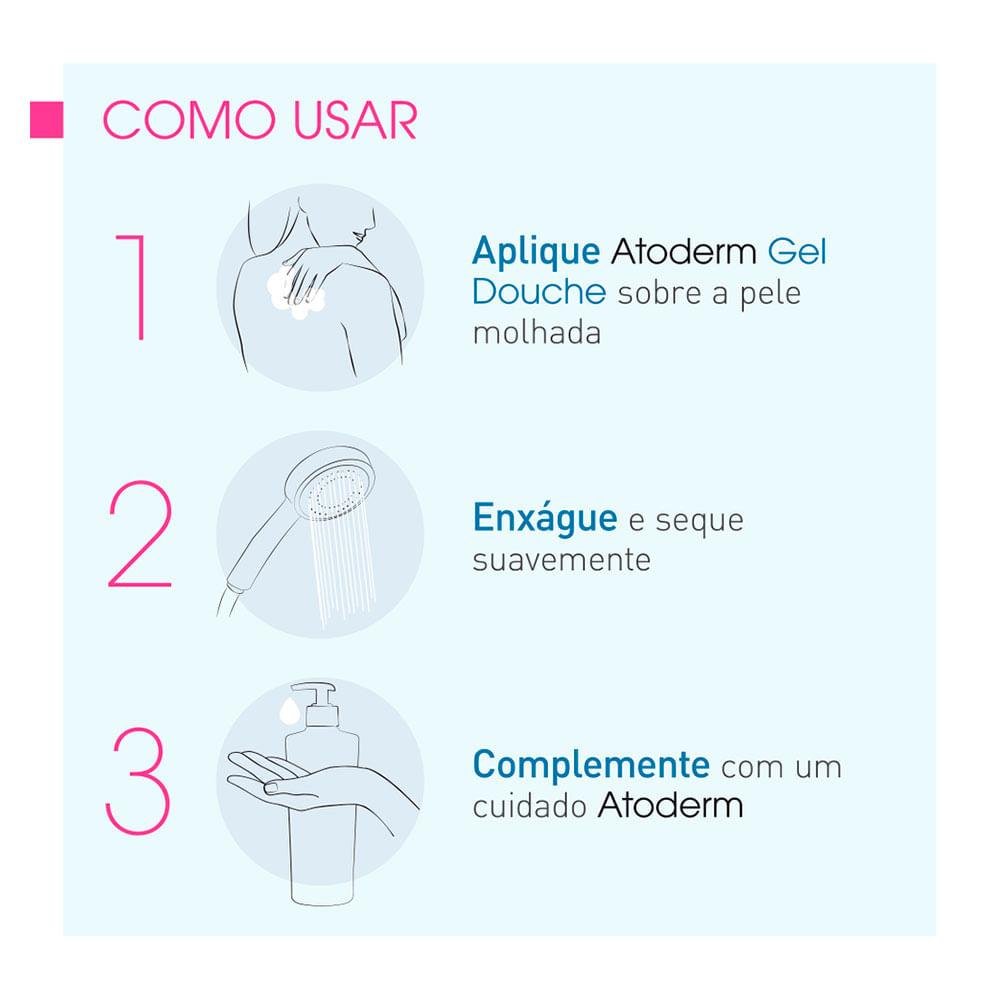 COMO USAR

1

Aplique Atoderm Gel Douche sobre a pele molhada

2

Enxágue e seque suavemente

3

Complemente com um cuidado Atoderm