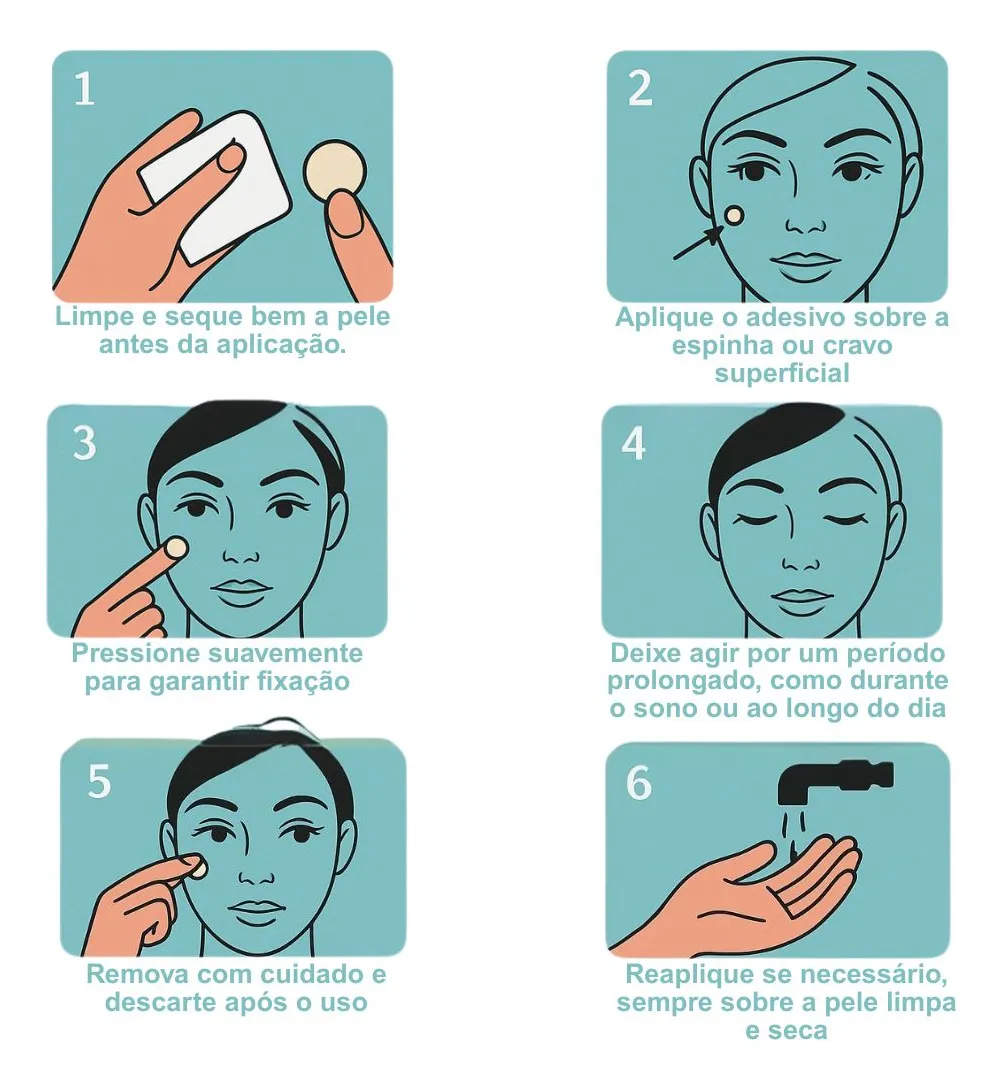 1

Limpe e seque bem a pele antes da aplicação.

2

Aplique o adesivo sobre a espinha ou cravo superficial

3

Pressione suavemente para garantir fixação

4

Deixe agir por um período prolongado, como durante o sono ou ao longo do dia

5

Remova com cuidado e descarte após o uso

6

Reaplique se necessário, sempre sobre a pele limpa e seca