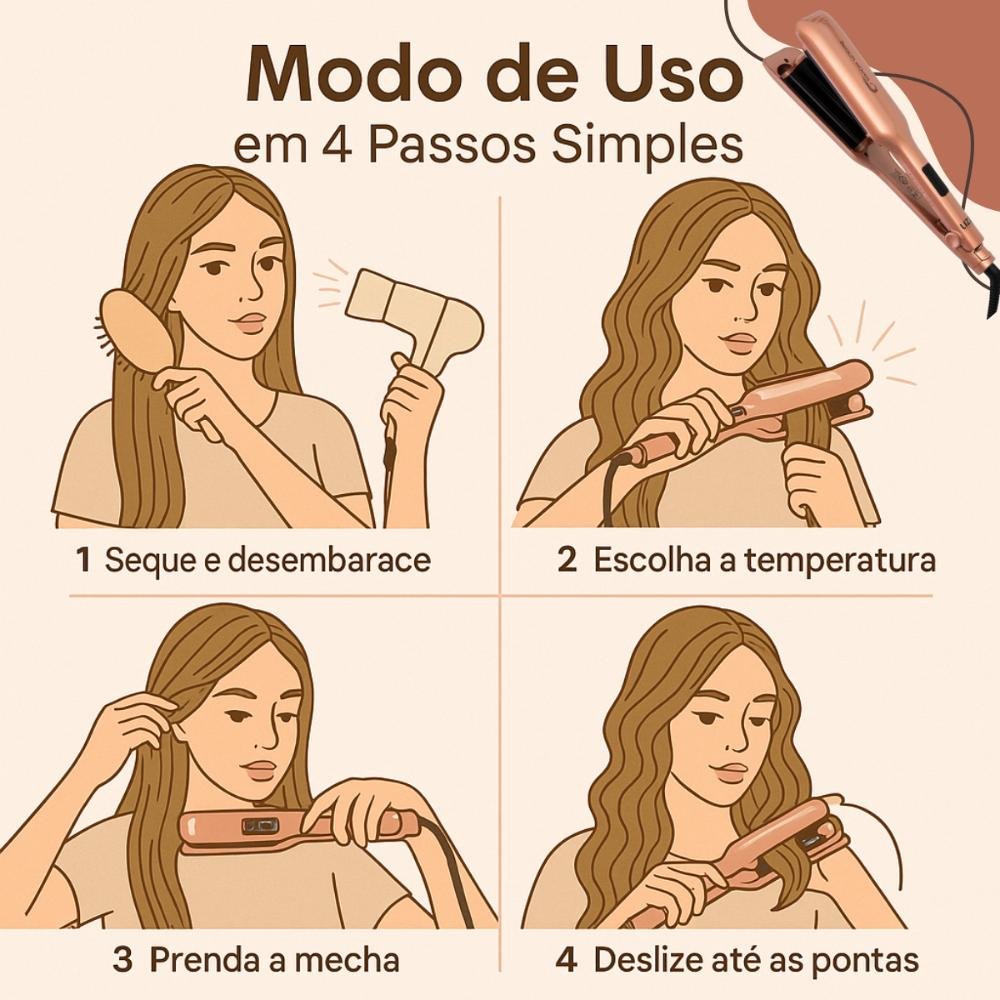 Modo de Uso
em 4 Passos Simples

1 Seque e desembarace

2 Escolha a temperatura

3 Prenda a mecha

4 Deslize até as pontas