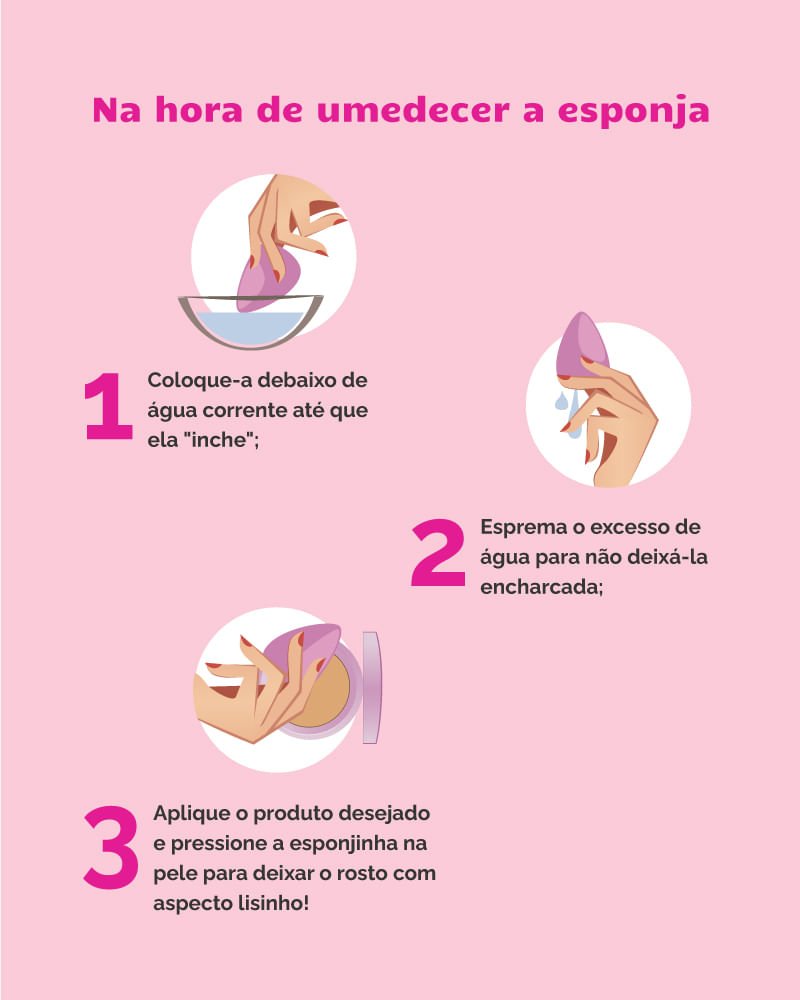 Na hora de umedecer a esponja

1 Coloque-a debaixo de água corrente até que ela "inche";

2 Esprema o excesso de água para não deixá-la encharcada;

3 Aplique o produto desejado e pressione a esponjinha na pele para deixar o rosto com aspecto lisinho!